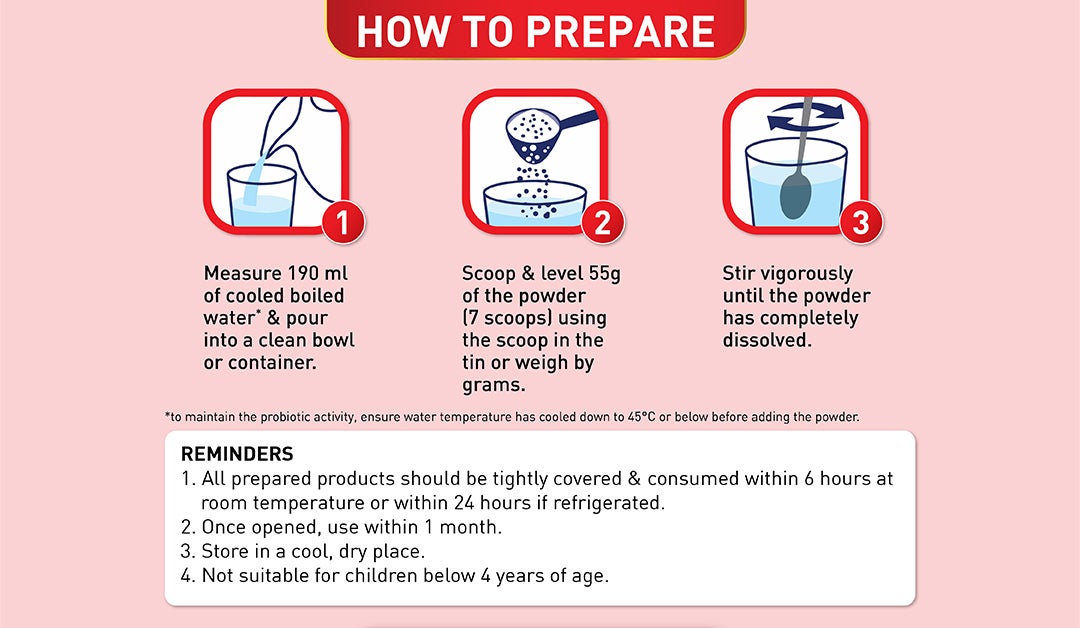 HOW TO PREPARE

1

Measure 190 ml of cooled boiled water* & pour into a clean bowl or container.

2

Scoop & level 55g of the powder (7 scoops) using the scoop in the tin or weigh by grams.

3

Stir vigorously until the powder has completely dissolved.

*to maintain the probiotic activity, ensure water temperature has cooled down to 45°C or below before adding the powder.

REMINDERS
1. All prepared products should be tightly covered & consumed within 6 hours at room temperature or within 24 hours if refrigerated.
2. Once opened, use within 1 month.
3. Store in a cool, dry place.
4. Not suitable for children below 4 years of age.